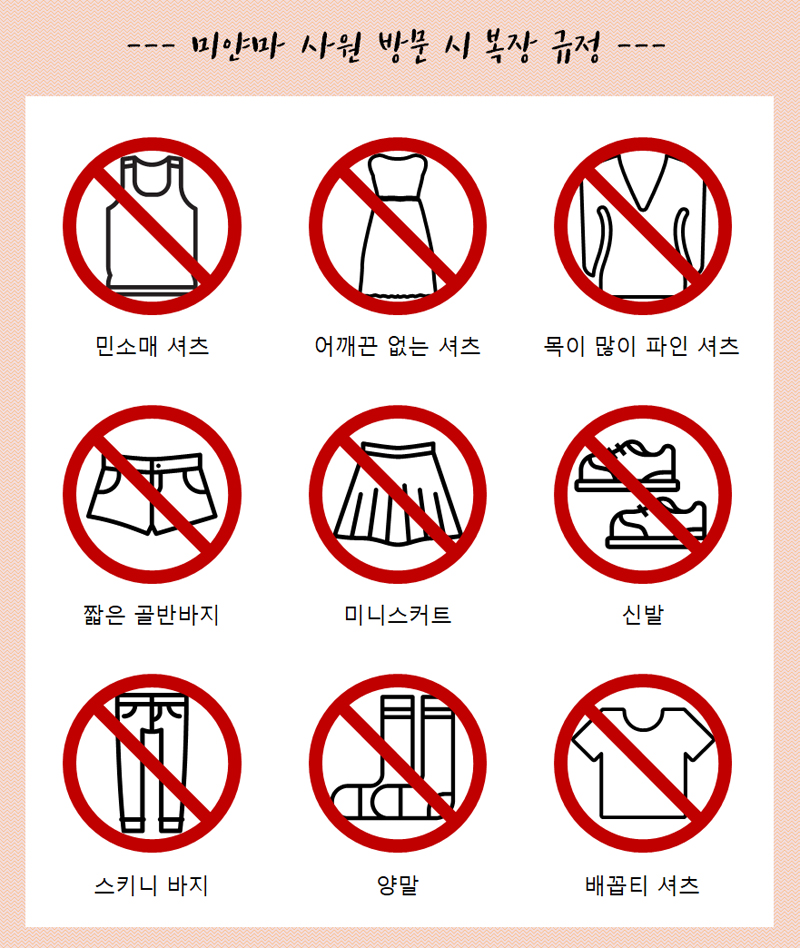 --- 미얀마 사원 방문 시 복장 규정 ---

민소매 셔츠

어깨끈 없는 셔츠

목이 많이 파인 셔츠

짧은 골반바지

미니스커트

신발

스키니 바지

양말

배꼽티 셔츠